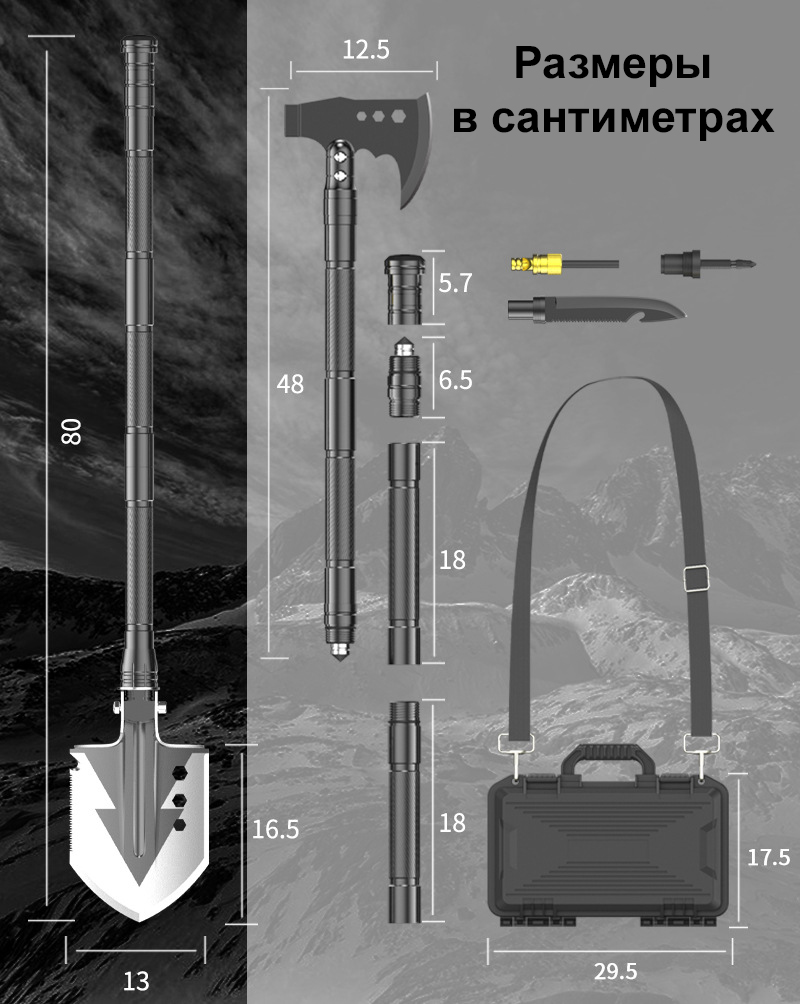 Размеры в сантиметрах

12.5

80

48

5.7

6.5

18

18

16.5

13

17.5

29.5