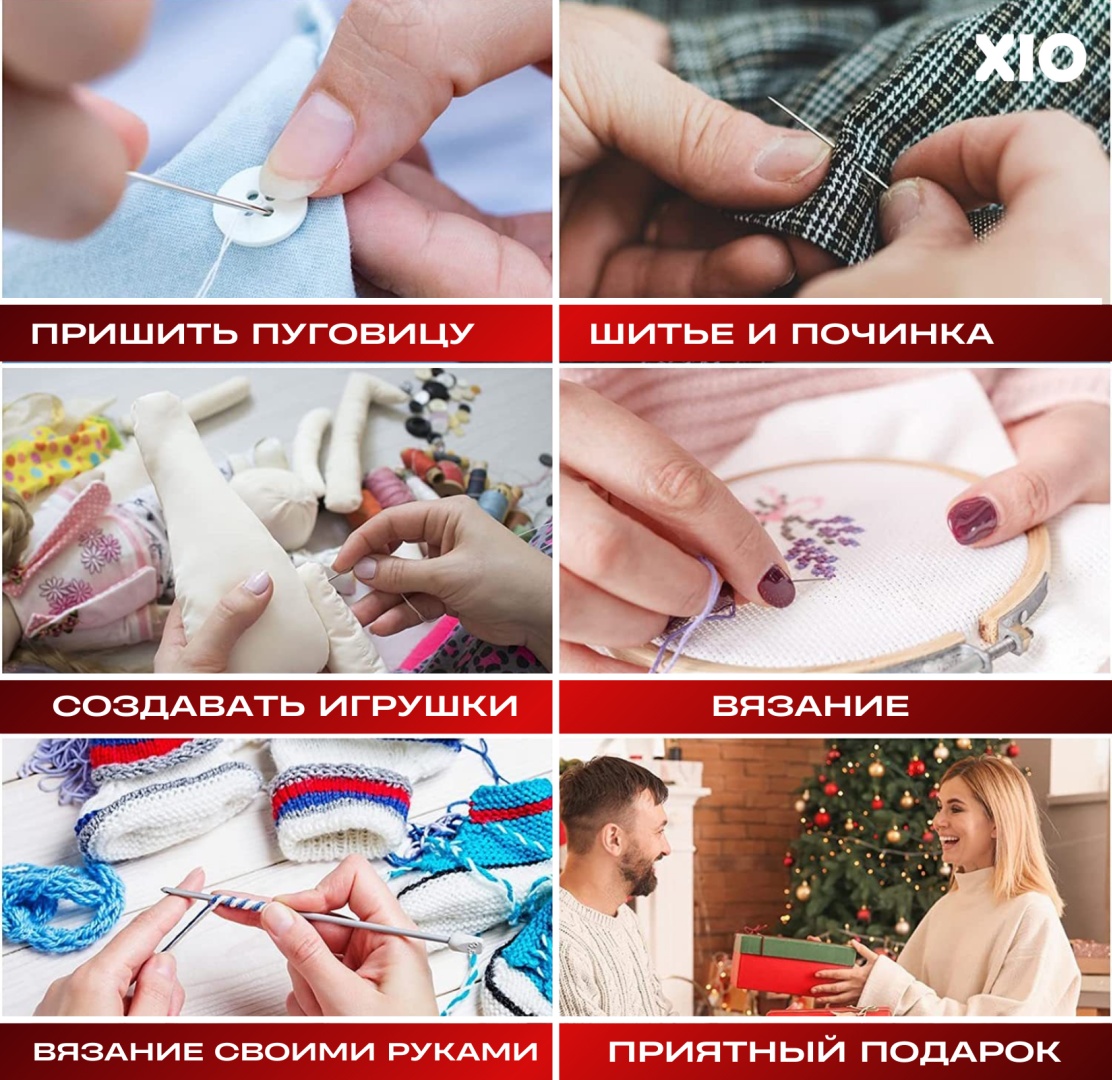 XIO

ПРИШИТЬ ПУГОВИЦУ

ШИТЬЕ И ПОЧИНКА

СОЗДАВАТЬ ИГРУШКИ

ВЯЗАНИЕ

ВЯЗАНИЕ СВОИМИ РУКАМИ

ПРИЯТНЫЙ ПОДАРОК