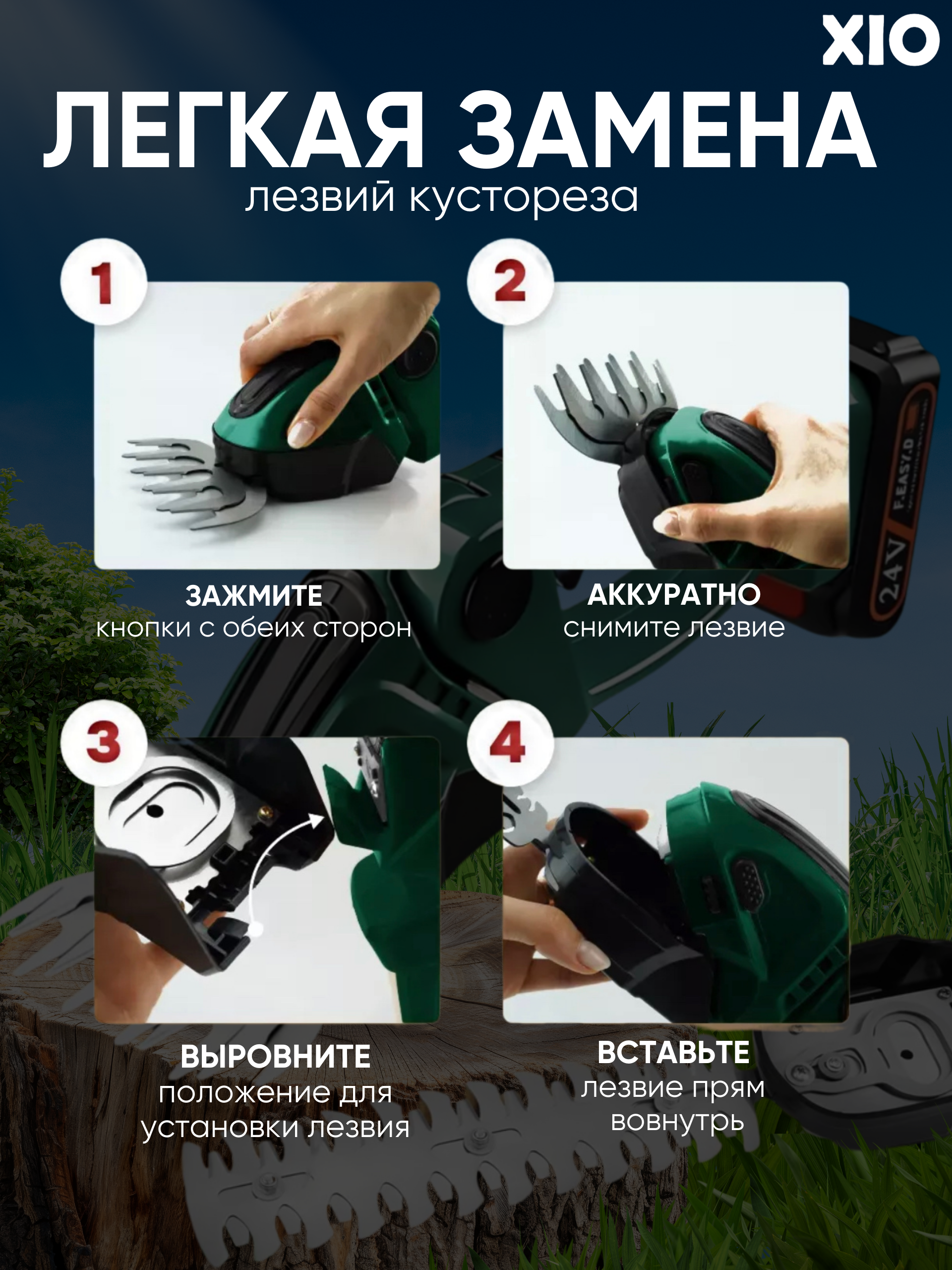 XIO

ЛЕГКАЯ ЗАМЕНА
лезвий кустореза

1

2

F.EASY.D

24V

ЗАЖМИТЕ
кнопки с обеих сторон

АККУРАТНО
снимите лезвие

3

4

ВЫРОВНИТЕ
положение для установки лезвия

ВСТАВЬТЕ
лезвие прям вовнутрь